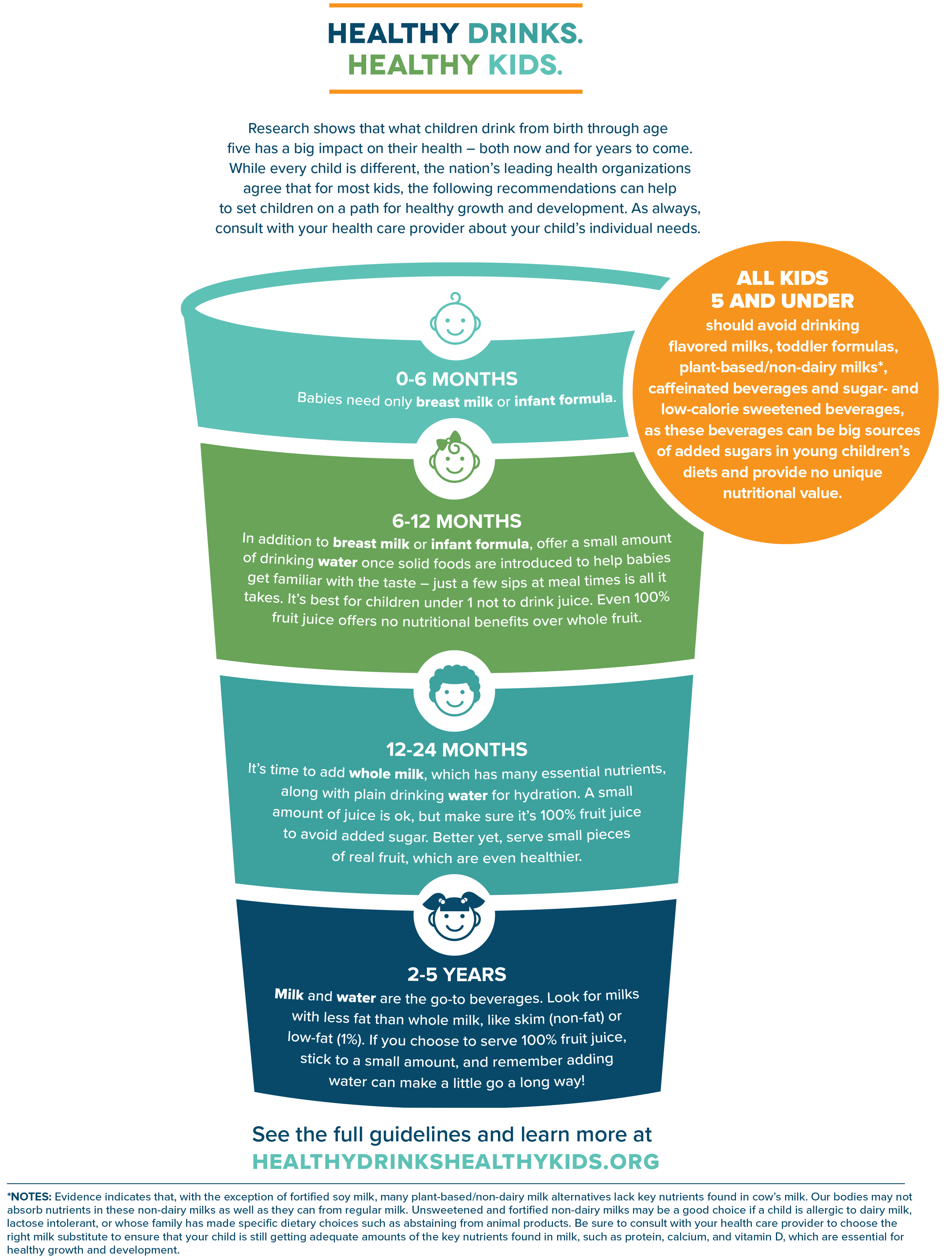 HEALTHY DRINKS.
HEALTHY KIDS.

Research shows that what children drink from birth through age five has a big impact on their health – both now and for years to come. While every child is different, the nation's leading health organizations agree that for most kids, the following recommendations can help to set children on a path for healthy growth and development. As always, consult with your health care provider about your child's individual needs.

ALL KIDS
5 AND UNDER
should avoid drinking flavored milks, toddler formulas, plant-based/non-dairy milks*, caffeinated beverages and sugar- and low-calorie sweetened beverages, as these beverages can be big sources of added sugars in young children's diets and provide no unique nutritional value.

0-6 MONTHS
Babies need only breast milk or infant formula.

6-12 MONTHS
In addition to breast milk or infant formula, offer a small amount of drinking water once solid foods are introduced to help babies get familiar with the taste – just a few sips at meal times is all it takes. It's best for children under 1 not to drink juice. Even 100% fruit juice offers no nutritional benefits over whole fruit.

12-24 MONTHS
It's time to add whole milk, which has many essential nutrients, along with plain drinking water for hydration. A small amount of juice is ok, but make sure it's 100% fruit juice to avoid added sugar. Better yet, serve small pieces of real fruit, which are even healthier.

2-5 YEARS
Milk and water are the go-to beverages. Look for milks with less fat than whole milk, like skim (non-fat) or low-fat (1%). If you choose to serve 100% fruit juice, stick to a small amount, and remember adding water can make a little go a long way!

See the full guidelines and learn more at
HEALTHYDRINKSHEALTHYKIDS.ORG

*NOTES: Evidence indicates that, with the exception of fortified soy milk, many plant-based/non-dairy milk alternatives lack key nutrients found in cow's milk. Our bodies may not absorb nutrients in these non-dairy milks as well as they can from regular milk. Unsweetened and fortified non-dairy milks may be a good choice if a child is allergic to dairy milk, lactose intolerant, or whose family has made specific dietary choices such as abstaining from animal products. Be sure to consult with your health care provider to choose the right milk substitute to ensure that your child is still getting adequate amounts of the key nutrients found in milk, such as protein, calcium, and vitamin D, which are essential for healthy growth and development.